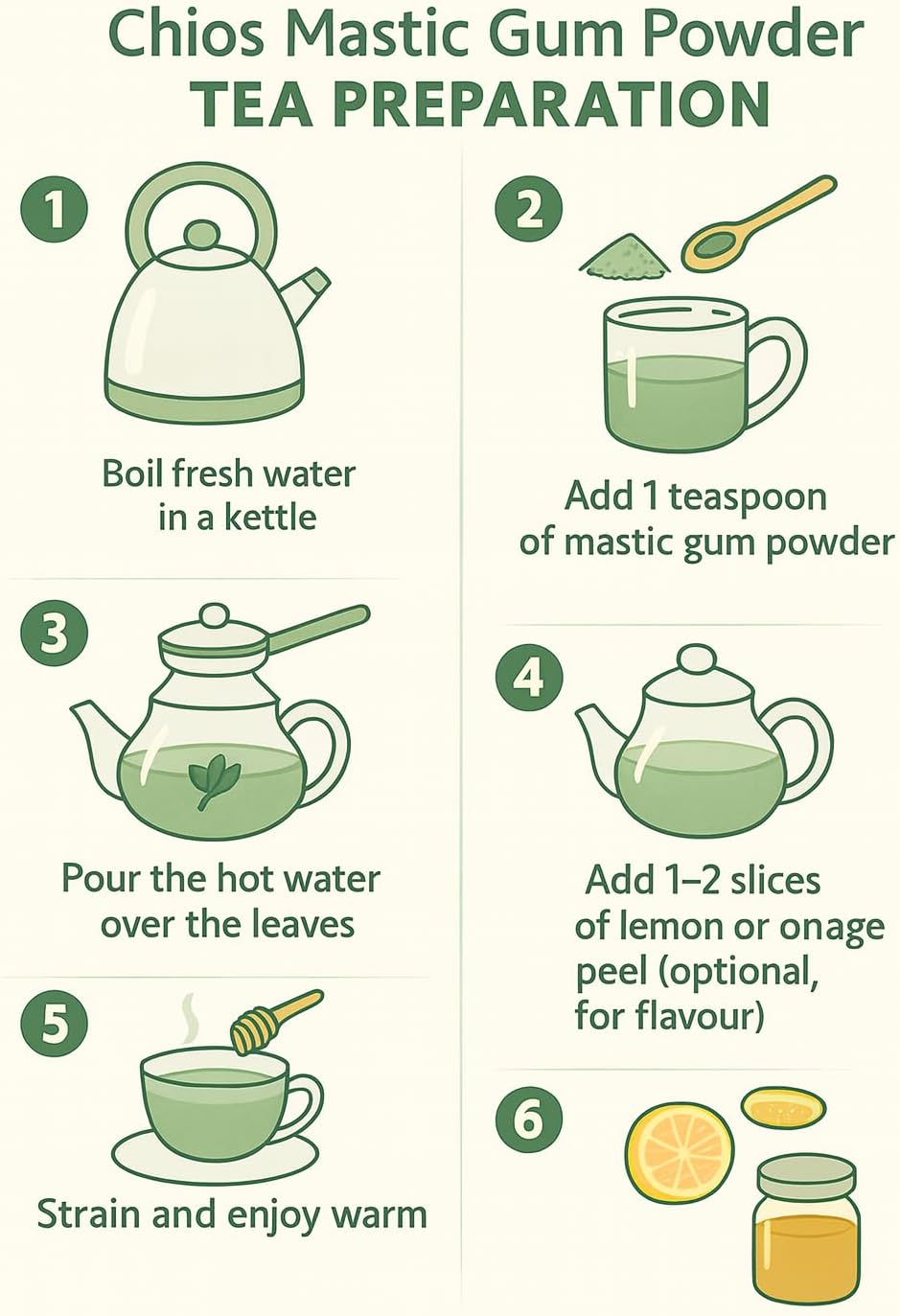 Chios Mastic Gum Powder
TEA PREPARATION

1
Boil fresh water in a kettle

2
Add 1 teaspoon of mastic gum powder

3
Pour the hot water over the leaves

4
Add 1–2 slices of lemon or onage peel (optional, for flavour)

5
Strain and enjoy warm

6