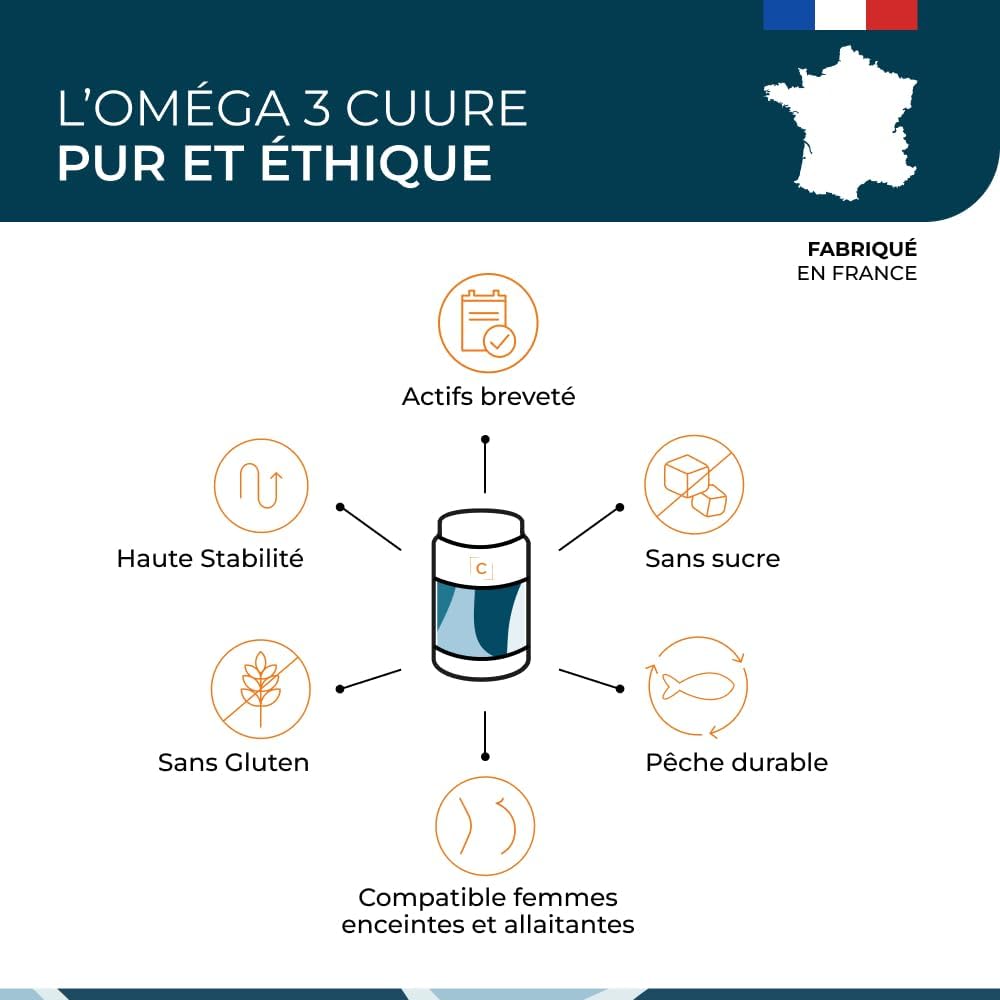 L'OMÉGA 3 CUURE
PUR ET ÉTHIQUE

FABRIQUÉ
EN FRANCE

Actifs breveté

Haute Stabilité

Sans sucre

C

Sans Gluten

Pêche durable

Compatible femmes enceintes et allaitantes