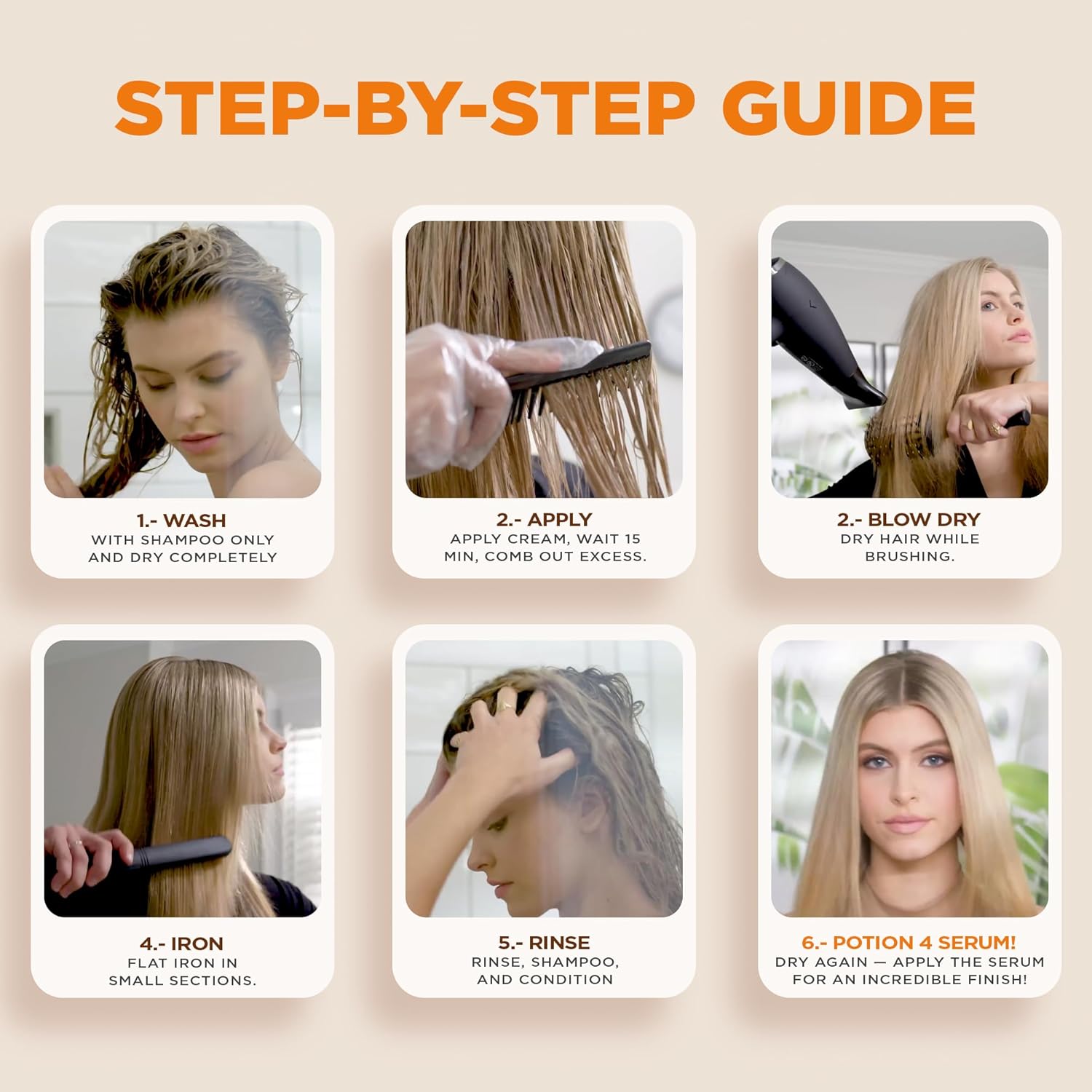 STEP-BY-STEP GUIDE

1.- WASH
WITH SHAMPOO ONLY AND DRY COMPLETELY

2.- APPLY
APPLY CREAM, WAIT 15 MIN, COMB OUT EXCESS.

2.- BLOW DRY
DRY HAIR WHILE BRUSHING.

4.- IRON
FLAT IRON IN SMALL SECTIONS.

5.- RINSE
RINSE, SHAMPOO, AND CONDITION

6.- POTION 4 SERUM!
DRY AGAIN — APPLY THE SERUM FOR AN INCREDIBLE FINISH!