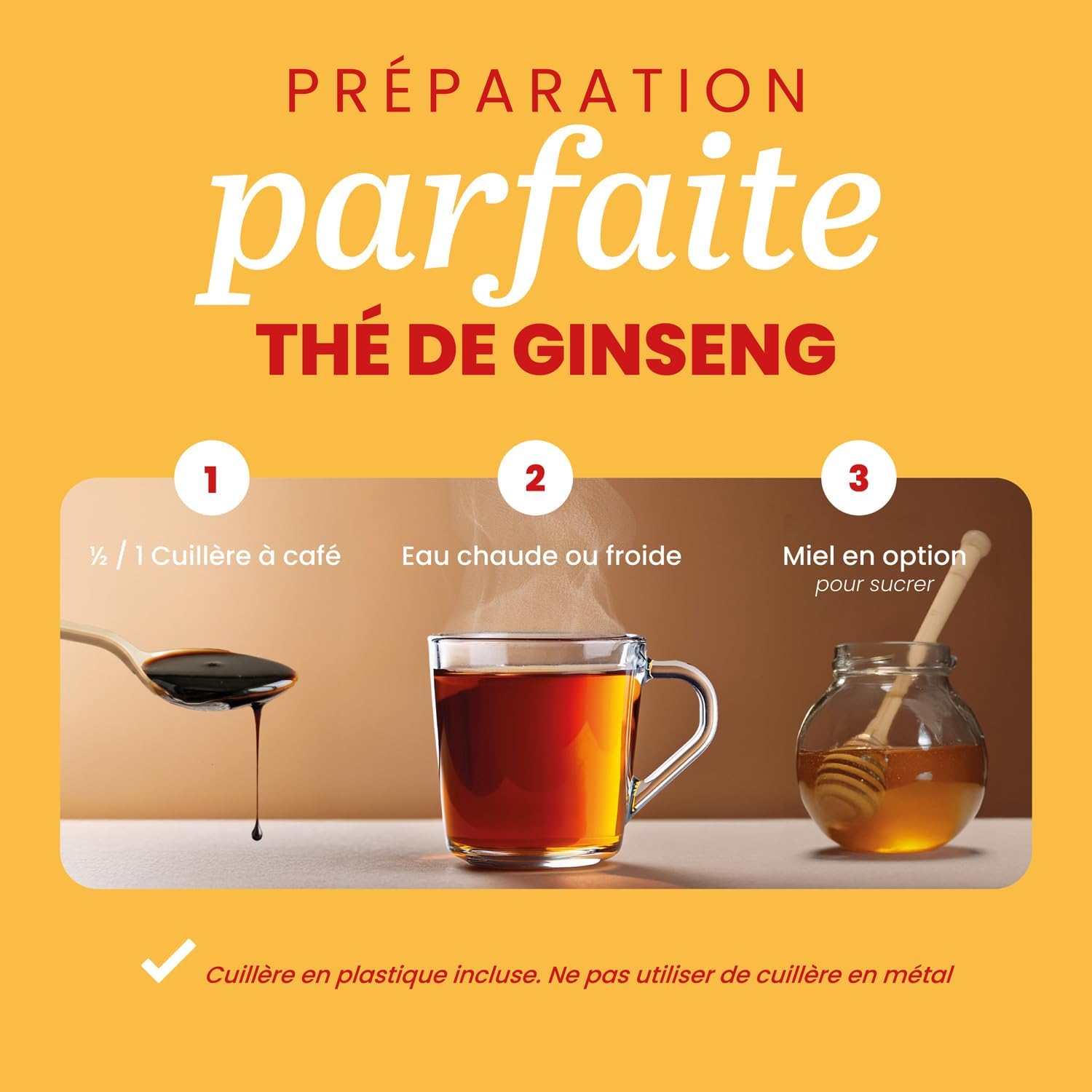 PRÉPARATION

parfaite

THÉ DE GINSENG

1

½ / 1 Cuillère à café

2

Eau chaude ou froide

3

Miel en option
pour sucrer

Cuillère en plastique incluse. Ne pas utiliser de cuillère en métal