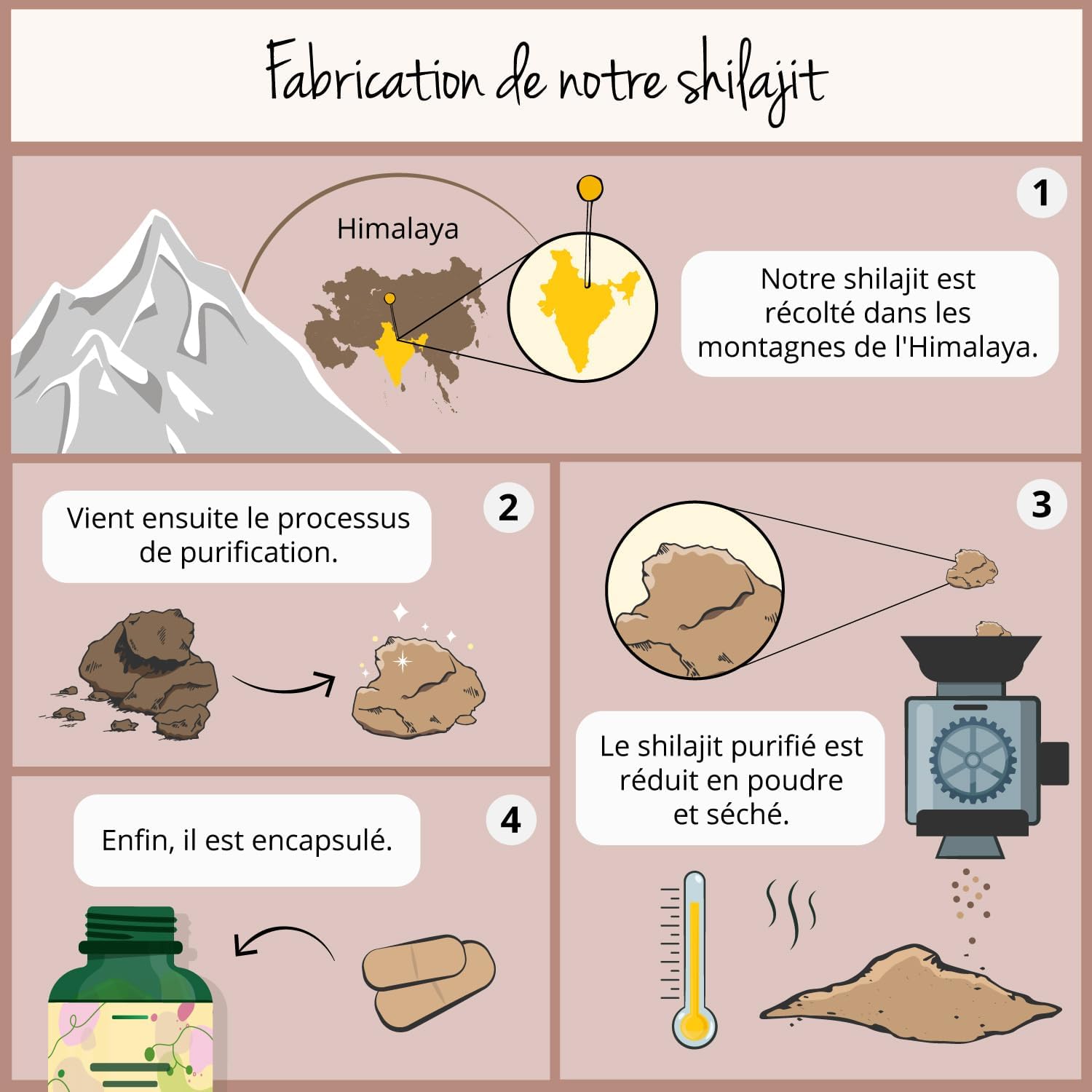 Fabrication de notre shilajit

1

Himalaya

Notre shilajit est récolté dans les montagnes de l'Himalaya.

2

Vient ensuite le processus de purification.

3

Le shilajit purifié est réduit en poudre et séché.

4

Enfin, il est encapsulé.