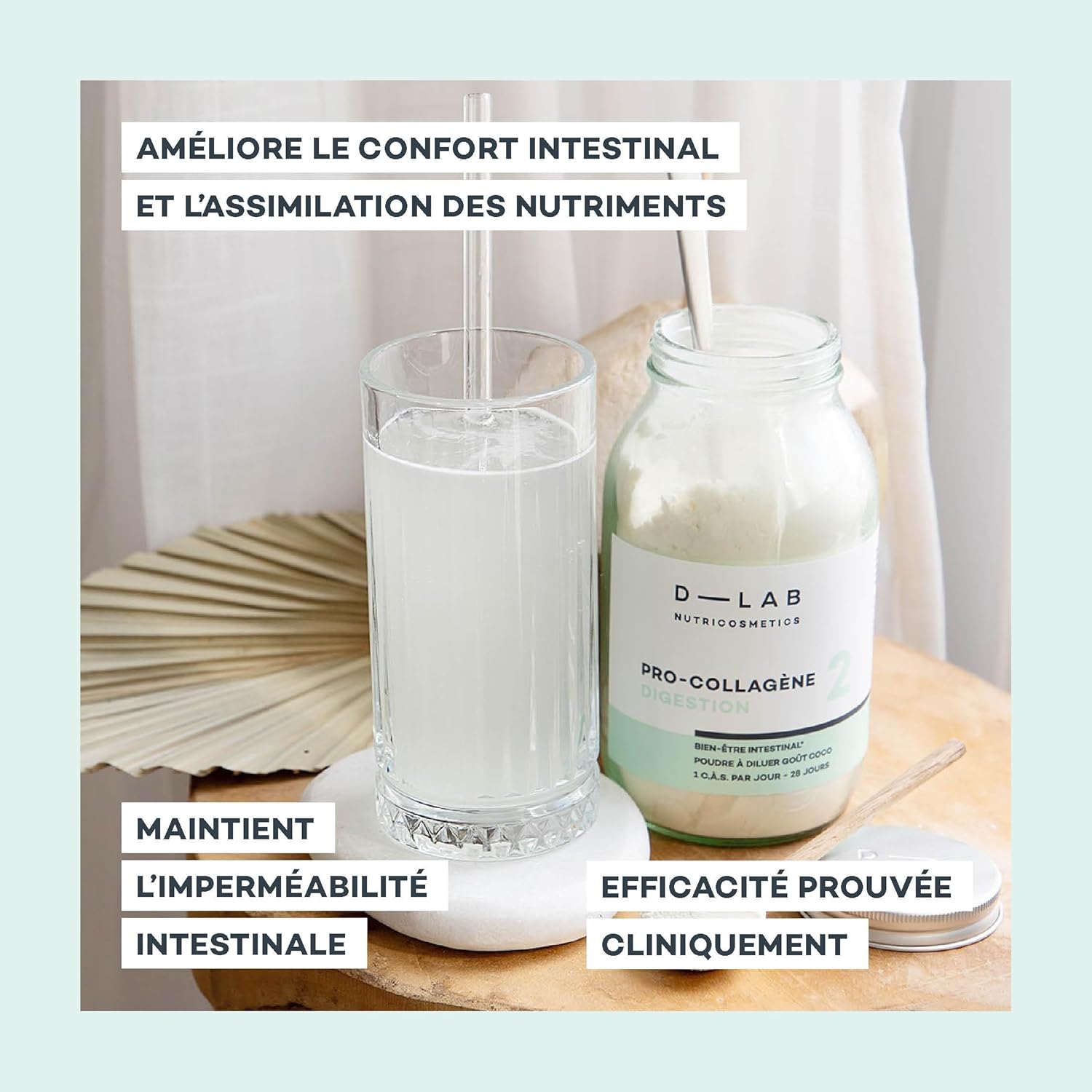 AMÉLIORE LE CONFORT INTESTINAL ET L'ASSIMILATION DES NUTRIMENTS

D—LAB
NUTRICOSMETICS

PRO-COLLAGÈNE
DIGESTION
2

BIEN-ÊTRE INTESTINAL*
POUDRE À DILUER GOÛT COCO
1 C.À.S. PAR JOUR - 28 JOURS

MAINTIENT L'IMPERMÉABILITÉ INTESTINALE

EFFICACITÉ PROUVÉE CLINIQUEMENT