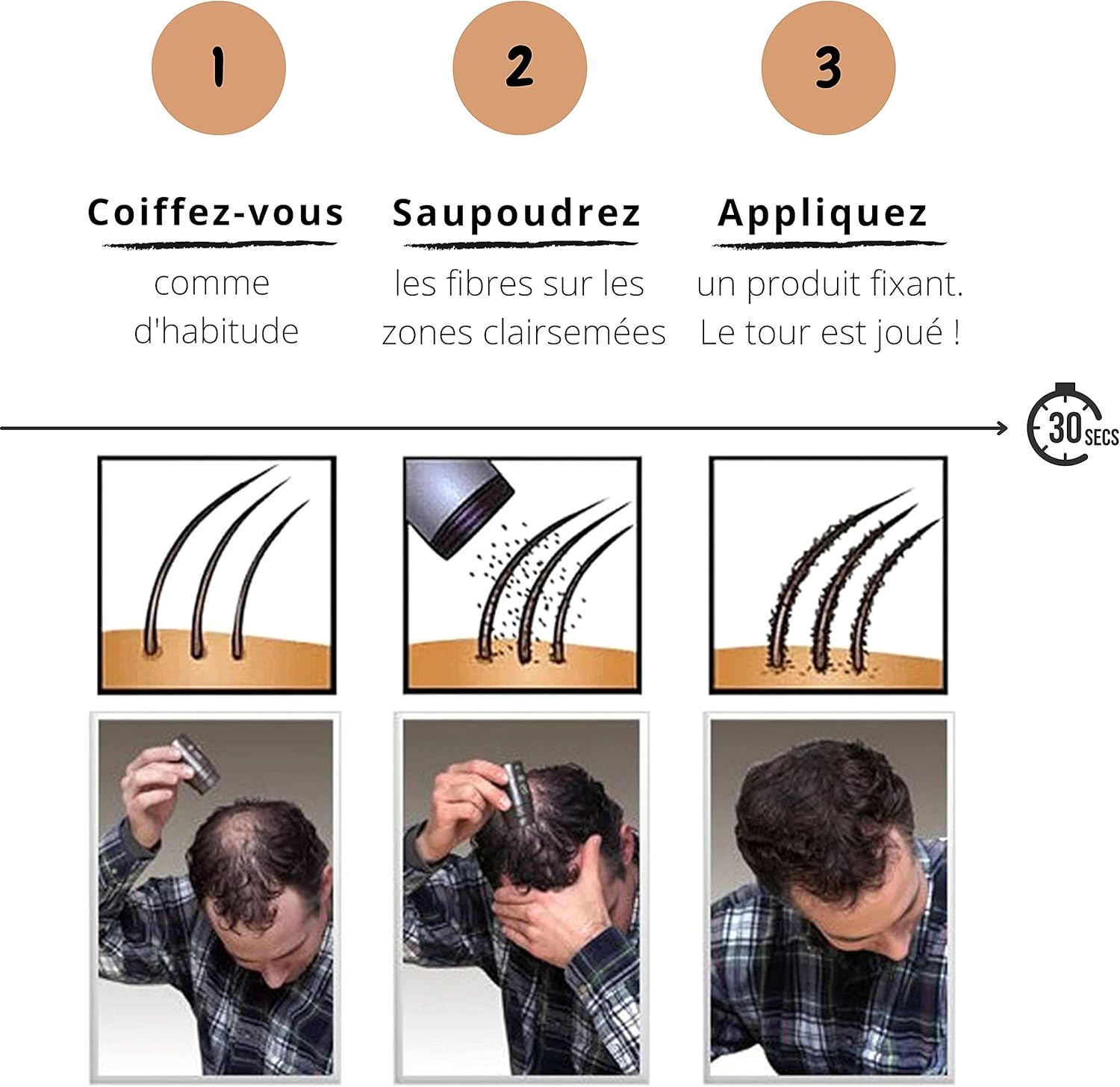 1

Coiffez-vous

comme d'habitude

2

Saupoudrez

les fibres sur les zones clairsemées

3

Appliquez

un produit fixant. Le tour est joué !

30 SECS