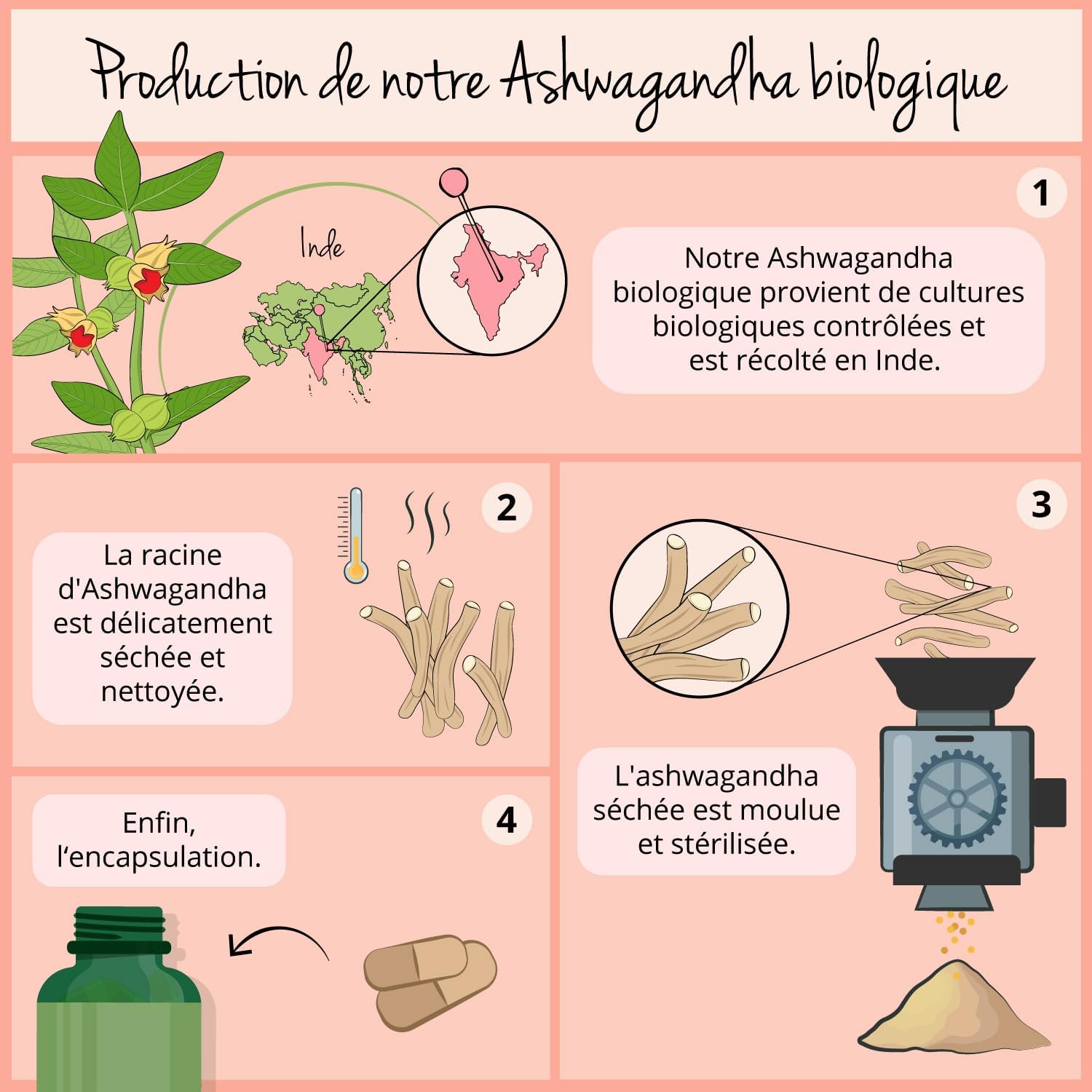 Production de notre Ashwagandha biologique

1

Inde

Notre Ashwagandha biologique provient de cultures biologiques contrôlées et est récolté en Inde.

2

La racine d'Ashwagandha est délicatement séchée et nettoyée.

3

L'ashwagandha séchée est moulue et stérilisée.

4

Enfin, l‘encapsulation.