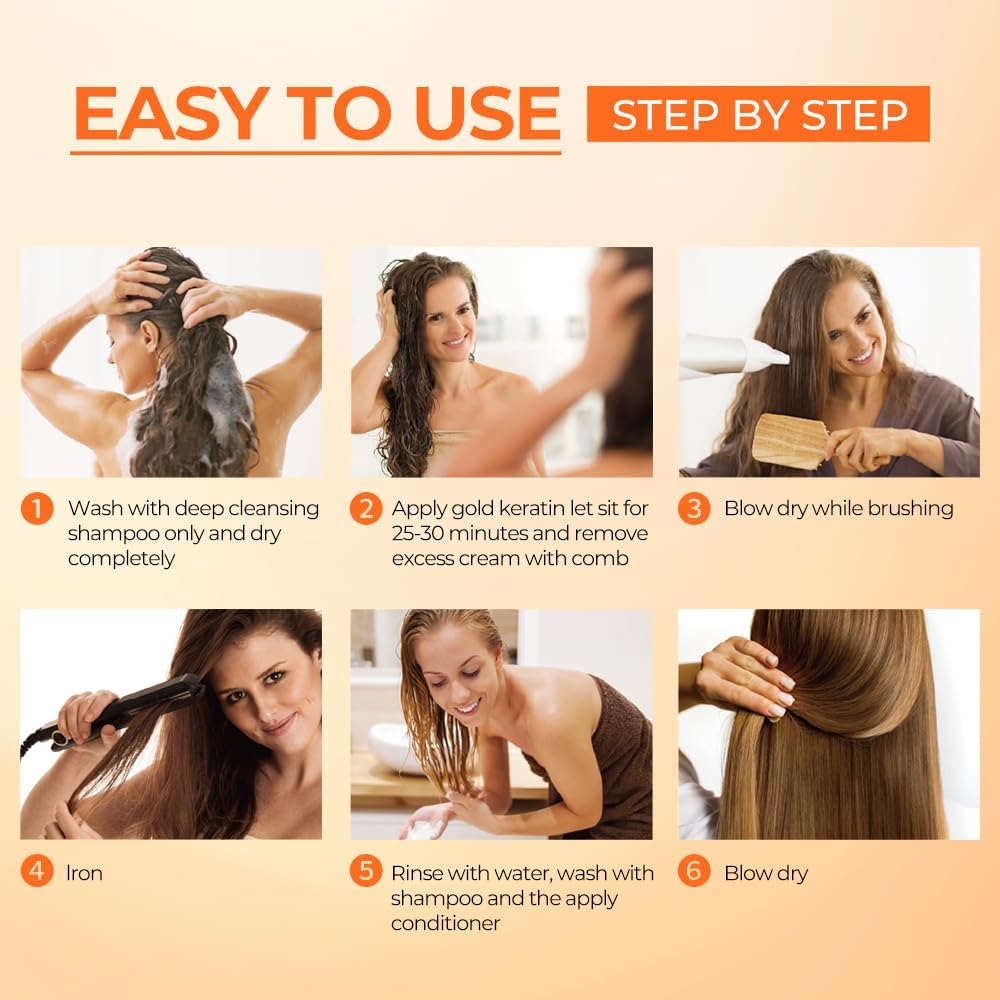 EASY TO USE STEP BY STEP

1 Wash with deep cleansing shampoo only and dry completely

2 Apply gold keratin let sit for 25-30 minutes and remove excess cream with comb

3 Blow dry while brushing

4 Iron

5 Rinse with water, wash with shampoo and the apply conditioner

6 Blow dry