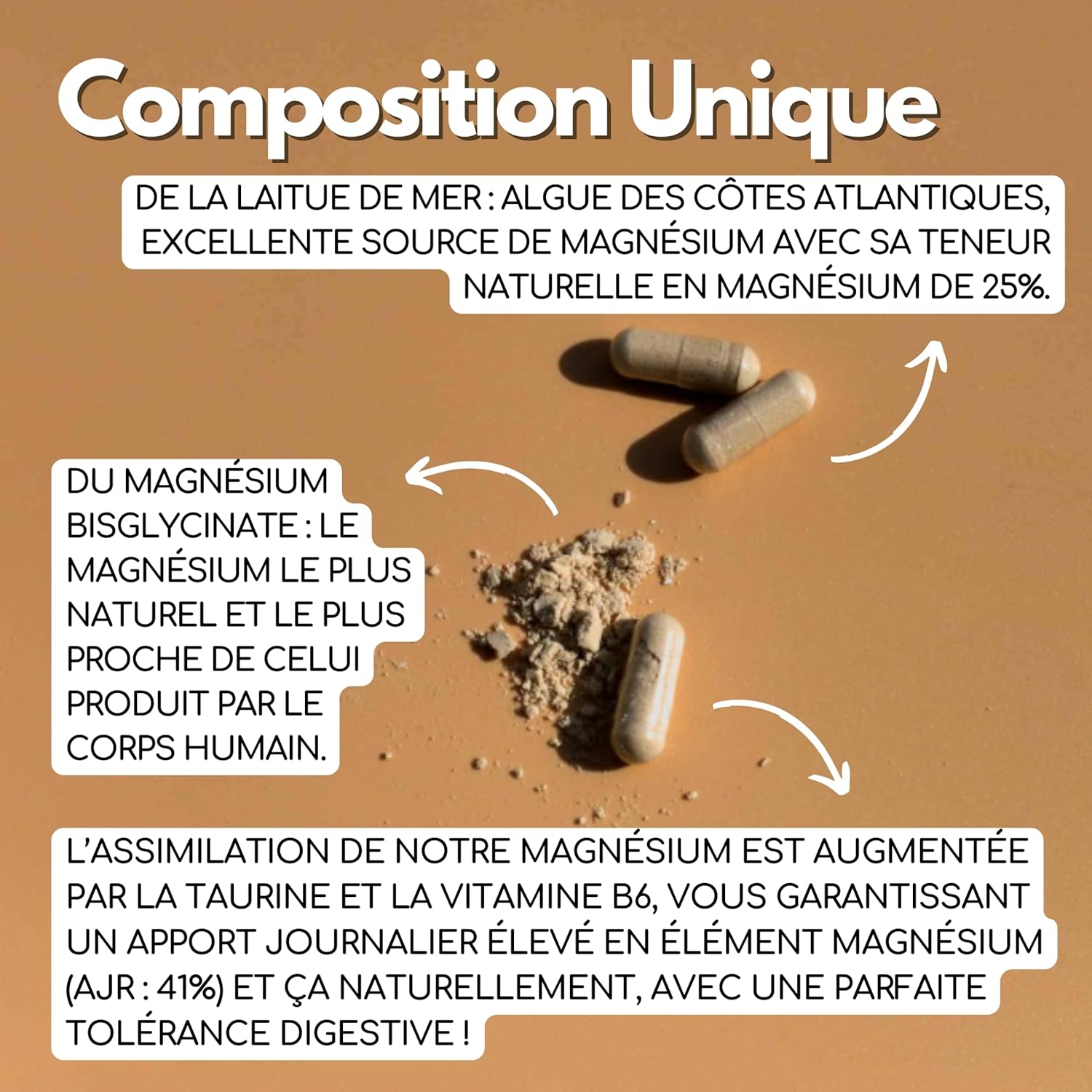 Composition Unique

DE LA LAITUE DE MER : ALGUE DES CÔTES ATLANTIQUES, EXCELLENTE SOURCE DE MAGNÉSIUM AVEC SA TENEUR NATURELLE EN MAGNÉSIUM DE 25%.

DU MAGNÉSIUM BISGLYCINATE : LE MAGNÉSIUM LE PLUS NATUREL ET LE PLUS PROCHE DE CELUI PRODUIT PAR LE CORPS HUMAIN.

L'ASSIMILATION DE NOTRE MAGNÉSIUM EST AUGMENTÉE PAR LA TAURINE ET LA VITAMINE B6, VOUS GARANTISSANT UN APPORT JOURNALIER ÉLEVÉ EN ÉLÉMENT MAGNÉSIUM (AJR : 41%) ET ÇA NATURELLEMENT, AVEC UNE PARFAITE TOLÉRANCE DIGESTIVE !