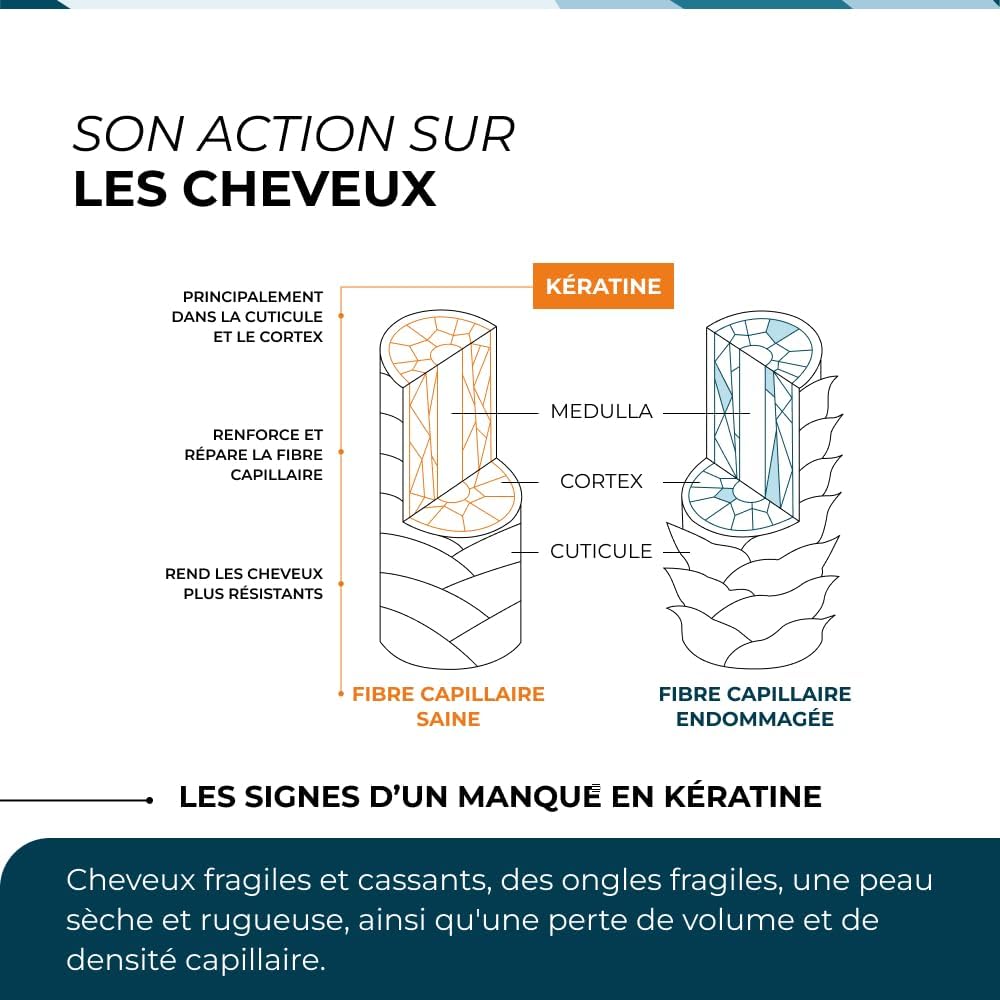 SON ACTION SUR
LES CHEVEUX

KÉRATINE

PRINCIPALEMENT DANS LA CUTICULE ET LE CORTEX

RENFORCE ET RÉPARE LA FIBRE CAPILLAIRE

REND LES CHEVEUX PLUS RÉSISTANTS

MEDULLA

CORTEX

CUTICULE

FIBRE CAPILLAIRE SAINE

FIBRE CAPILLAIRE ENDOMMAGÉE

LES SIGNES D'UN MANQUE EN KÉRATINE

Cheveux fragiles et cassants, des ongles fragiles, une peau sèche et rugueuse, ainsi qu'une perte de volume et de densité capillaire.