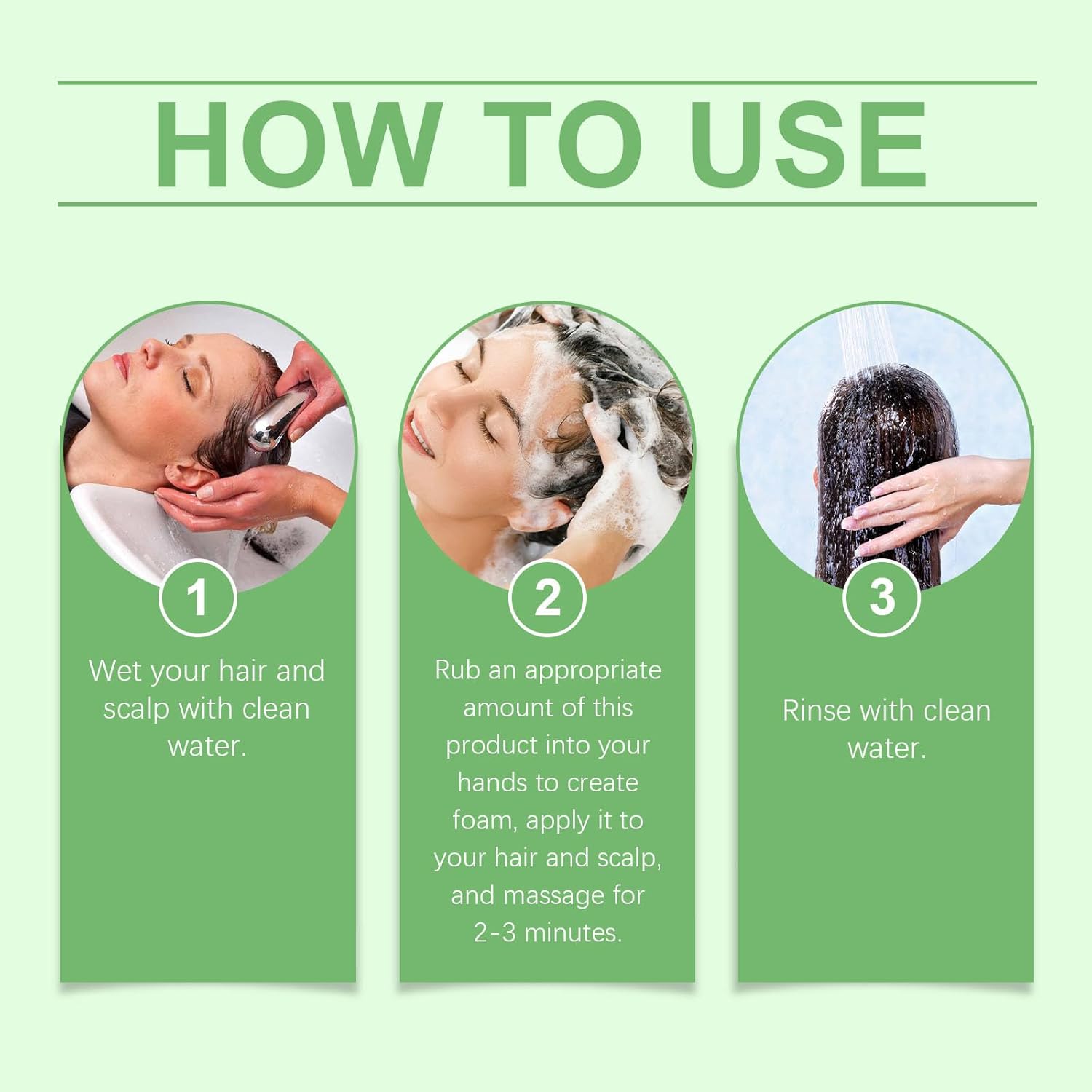 HOW TO USE

1

Wet your hair and scalp with clean water.

2

Rub an appropriate amount of this product into your hands to create foam, apply it to your hair and scalp, and massage for 2-3 minutes.

3

Rinse with clean water.