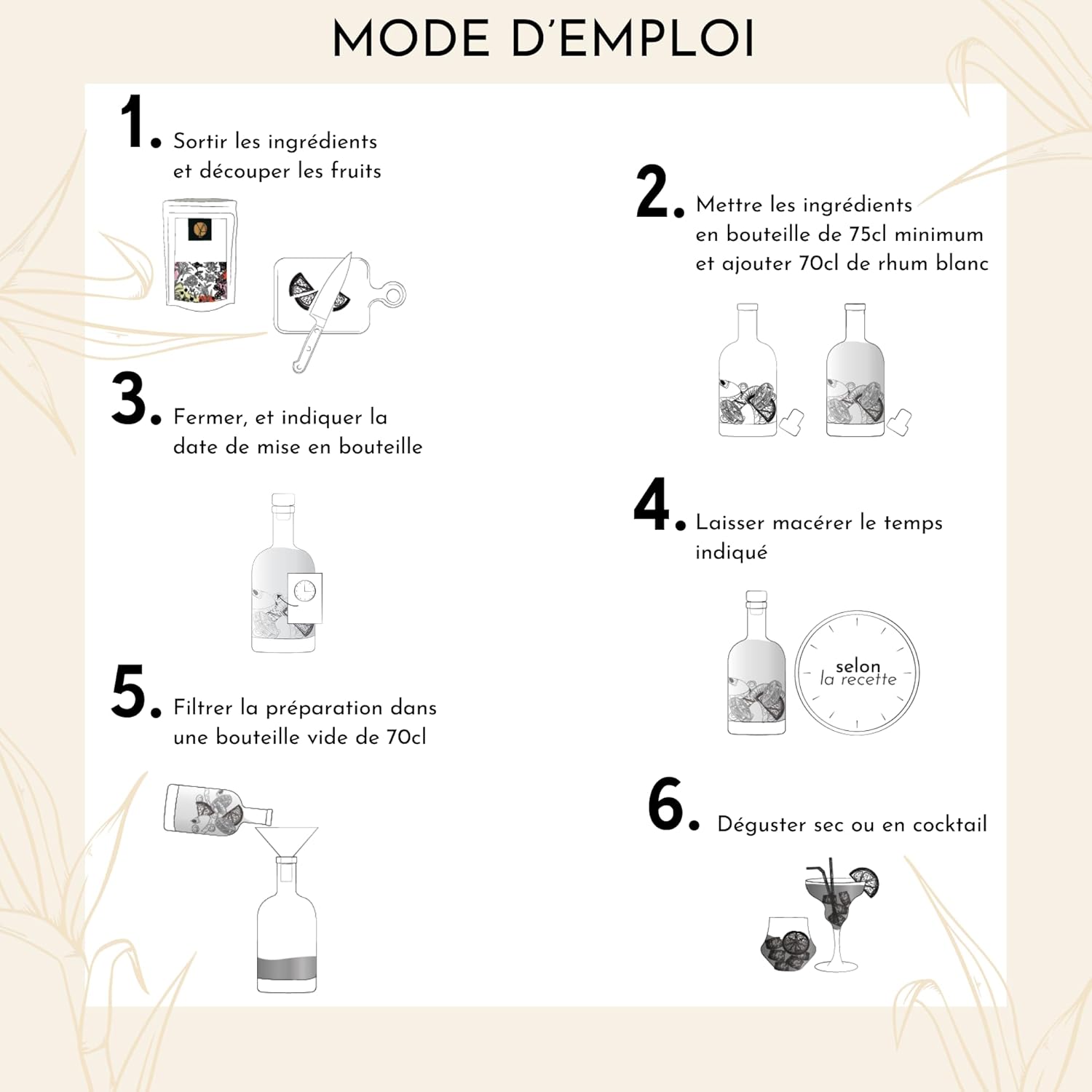 MODE D'EMPLOI

1. Sortir les ingrédients et découper les fruits

2. Mettre les ingrédients en bouteille de 75cl minimum et ajouter 70cl de rhum blanc

3. Fermer, et indiquer la date de mise en bouteille

4. Laisser macérer le temps indiqué

selon la recette

5. Filtrer la préparation dans une bouteille vide de 70cl

6. Déguster sec ou en cocktail