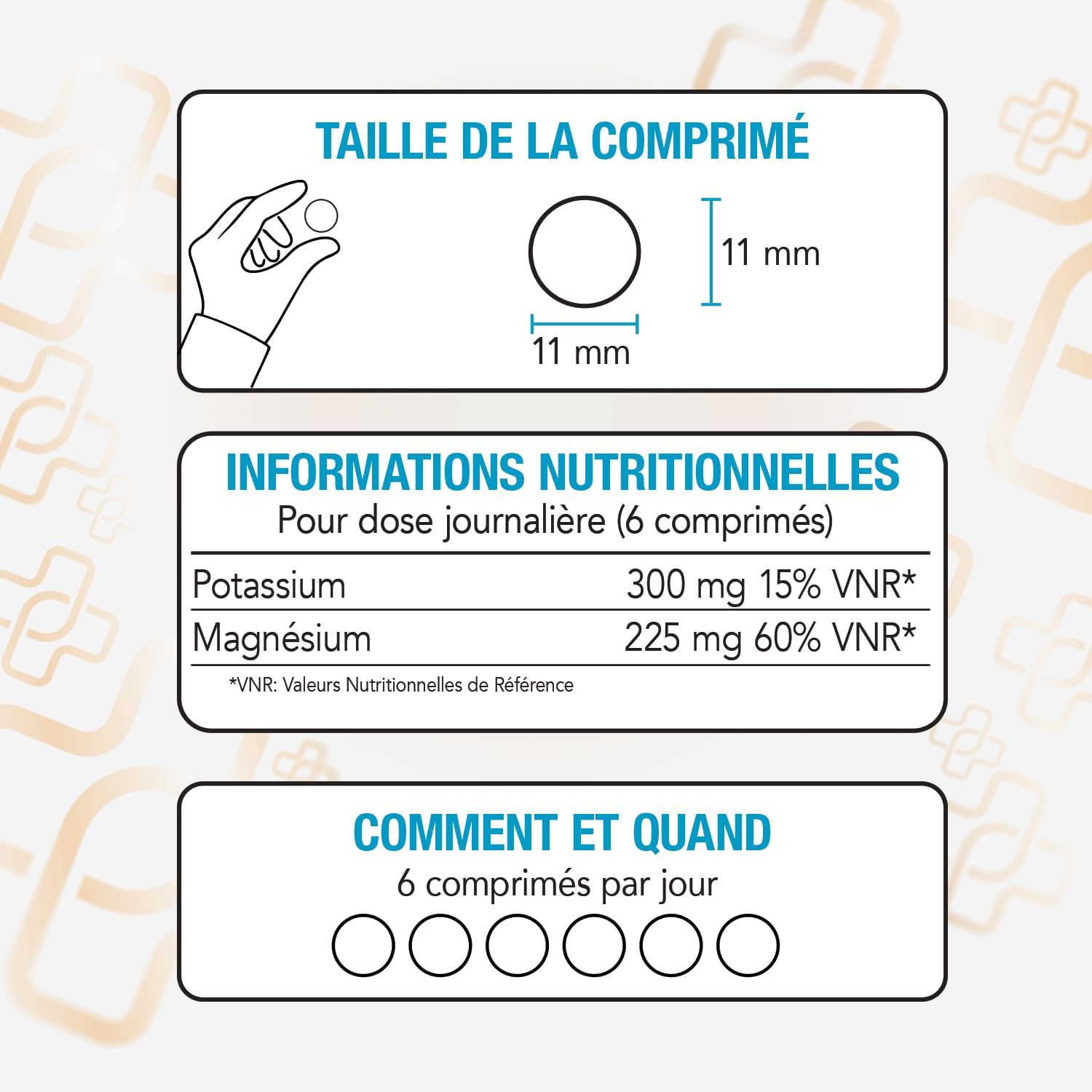 TAILLE DE LA COMPRIMÉ

11 mm

11 mm

INFORMATIONS NUTRITIONNELLES
Pour dose journalière (6 comprimés)

| Potassium | 300 mg 15% VNR* |
|---|---|
| Magnésium | 225 mg 60% VNR* |

*VNR: Valeurs Nutritionnelles de Référence

COMMENT ET QUAND
6 comprimés par jour