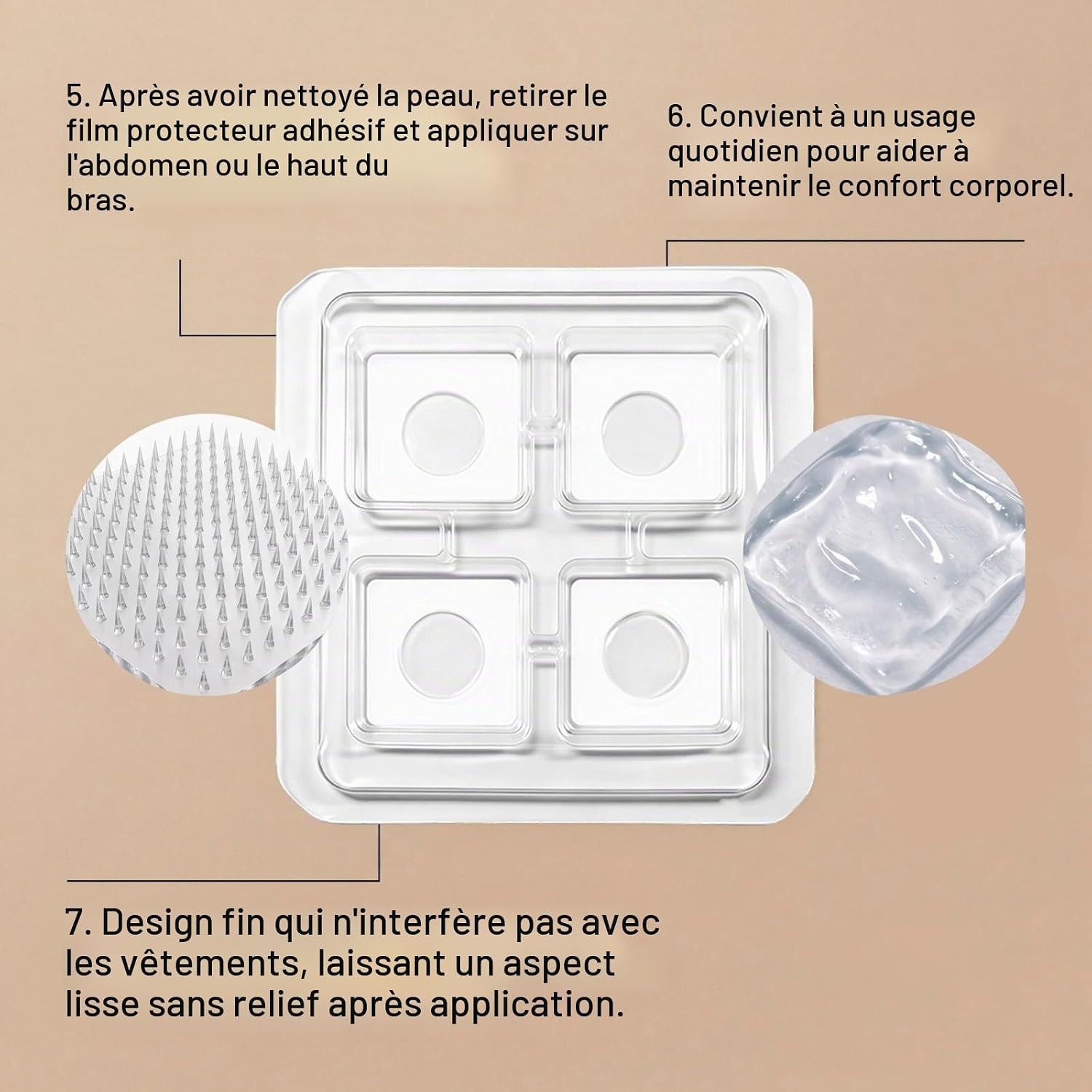 5. Après avoir nettoyé la peau, retirer le film protecteur adhésif et appliquer sur l'abdomen ou le haut du bras.

6. Convient à un usage quotidien pour aider à maintenir le confort corporel.

7. Design fin qui n'interfère pas avec les vêtements, laissant un aspect lisse sans relief après application.