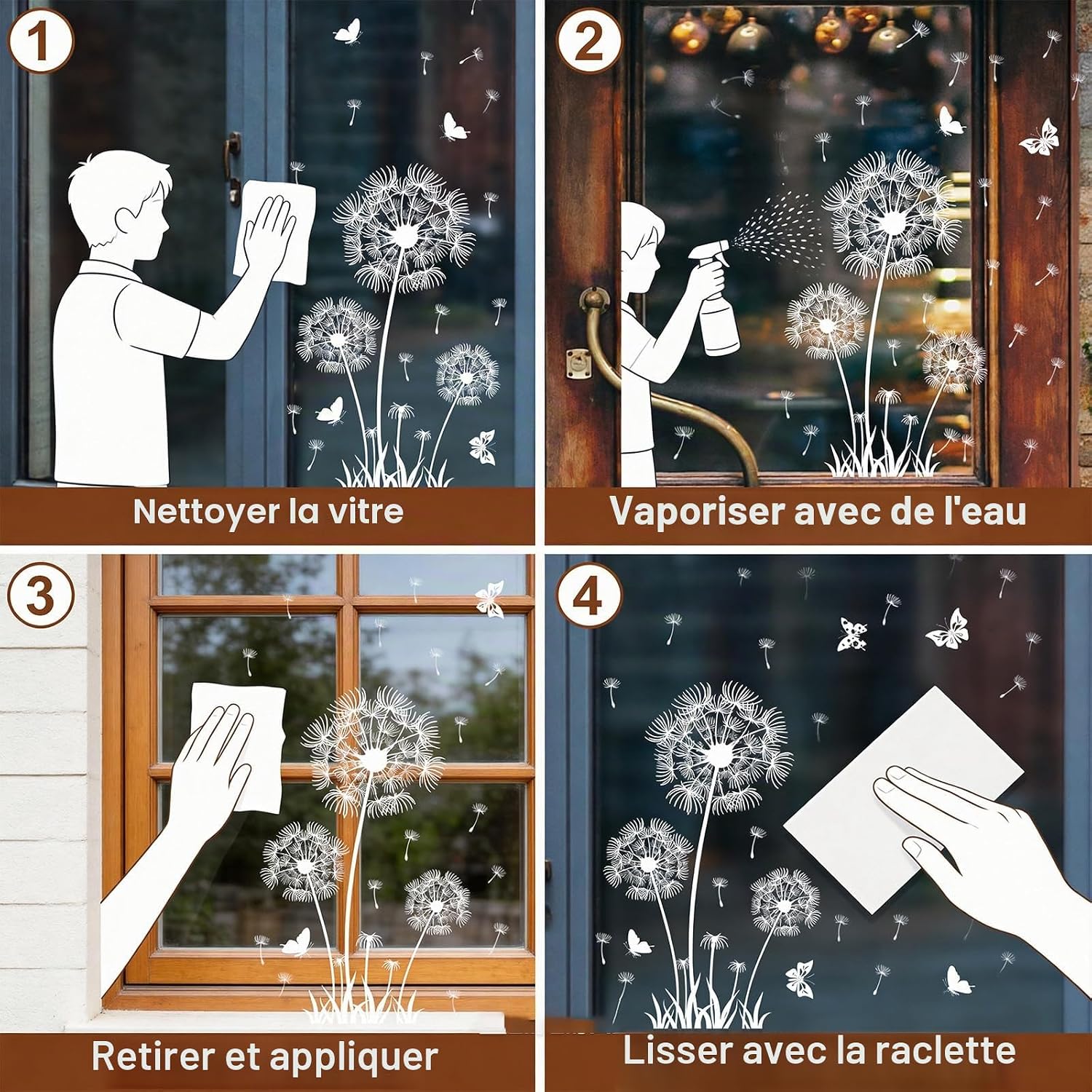 1

Nettoyer la vitre

2

Vaporiser avec de l'eau

3

Retirer et appliquer

4

Lisser avec la raclette